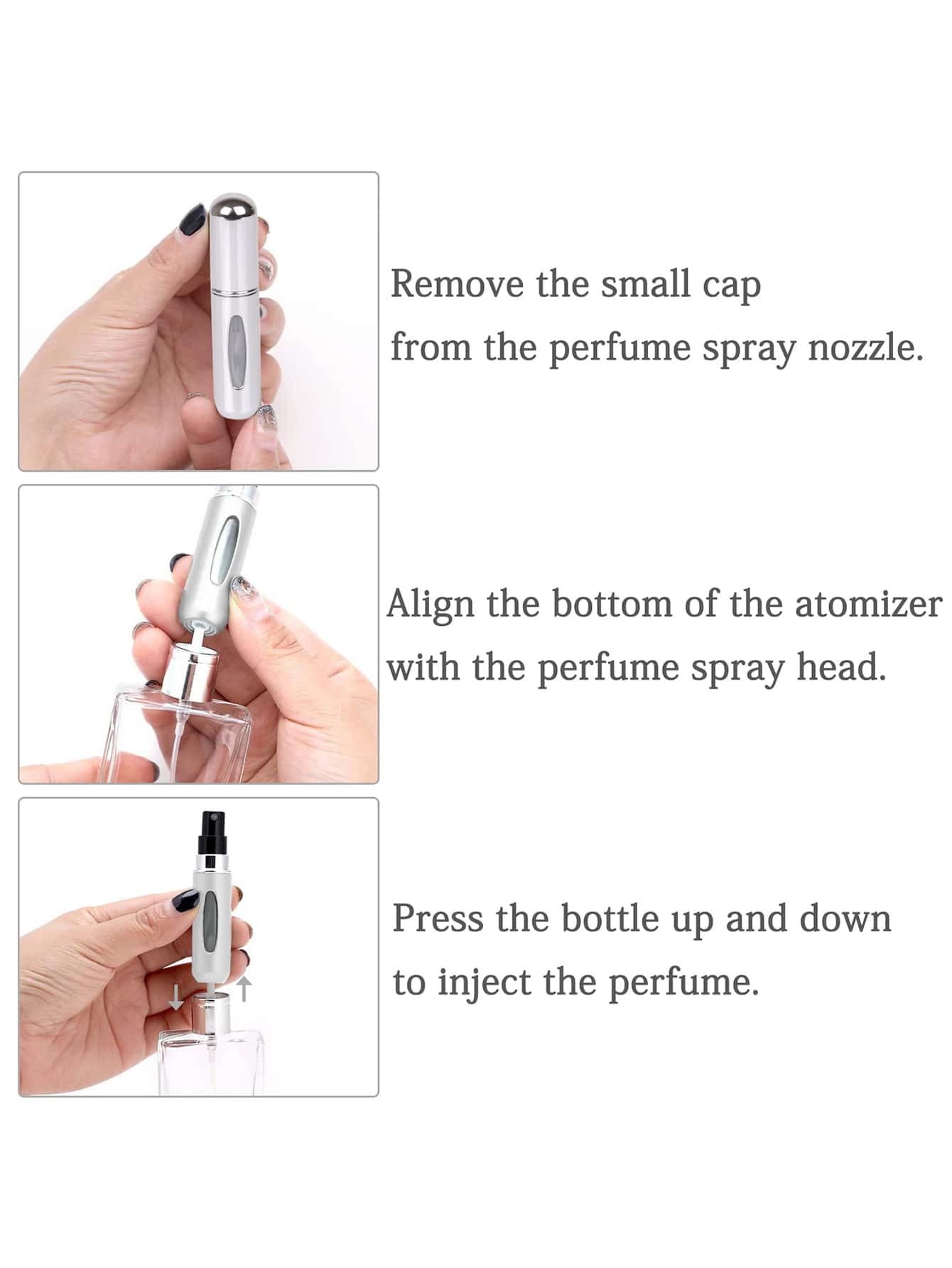 Remove the small cap
from the perfume spray nozzle.

Align the bottom of the atomizer
with the perfume spray head.

Press the bottle up and down
to inject the perfume.